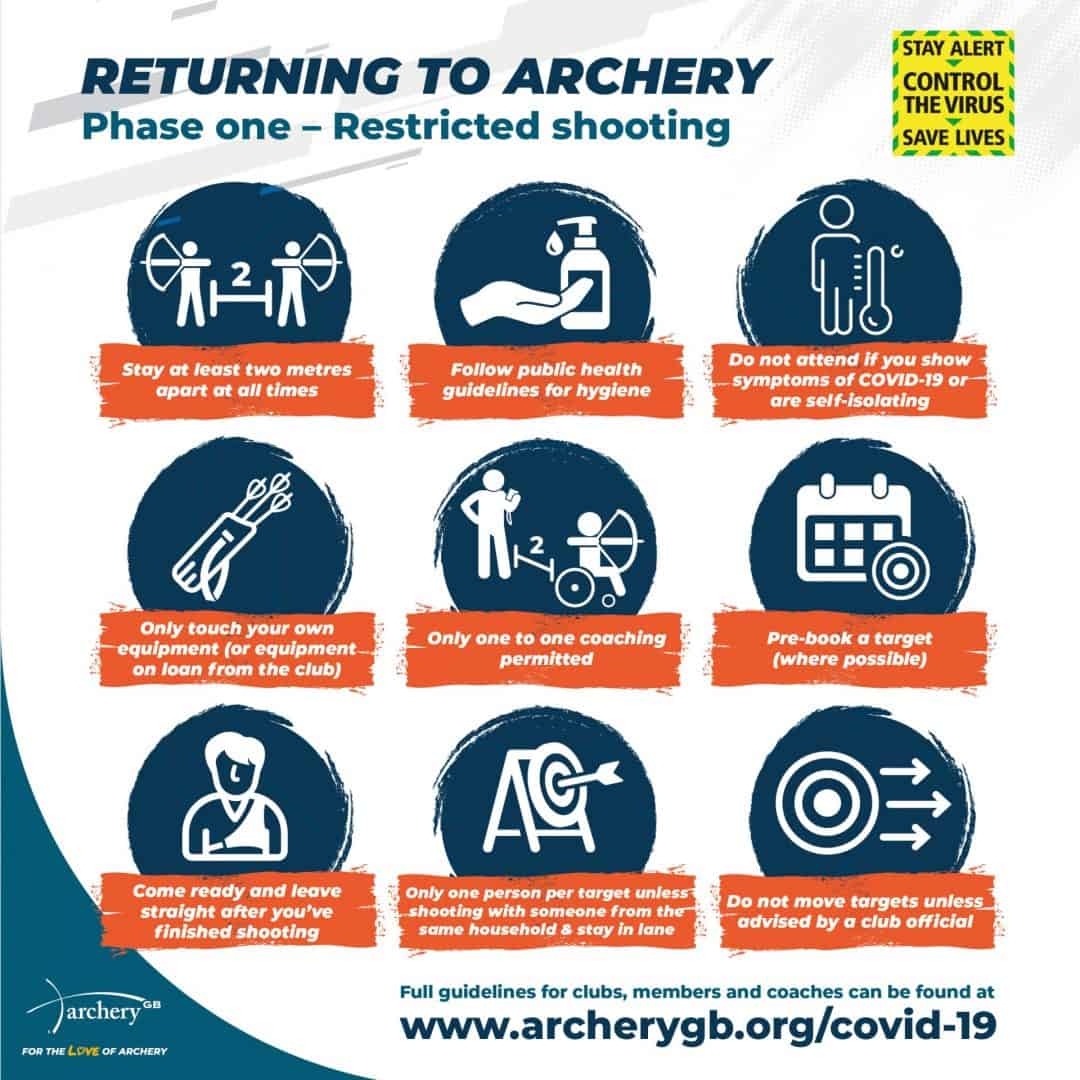 RETURNING TO ARCHERY
Phase one – Restricted shooting

STAY ALERT
CONTROL THE VIRUS
SAVE LIVES

2

Stay at least two metres apart at all times

Follow public health guidelines for hygiene

Do not attend if you show symptoms of COVID-19 or are self-isolating

Only touch your own equipment (or equipment on loan from the club)

2

Only one to one coaching permitted

Pre-book a target (where possible)

Come ready and leave straight after you've finished shooting

Only one person per target unless shooting with someone from the same household & stay in lane

Do not move targets unless advised by a club official

archery GB
FOR THE LOVE OF ARCHERY

Full guidelines for clubs, members and coaches can be found at
www.archerygb.org/covid-19